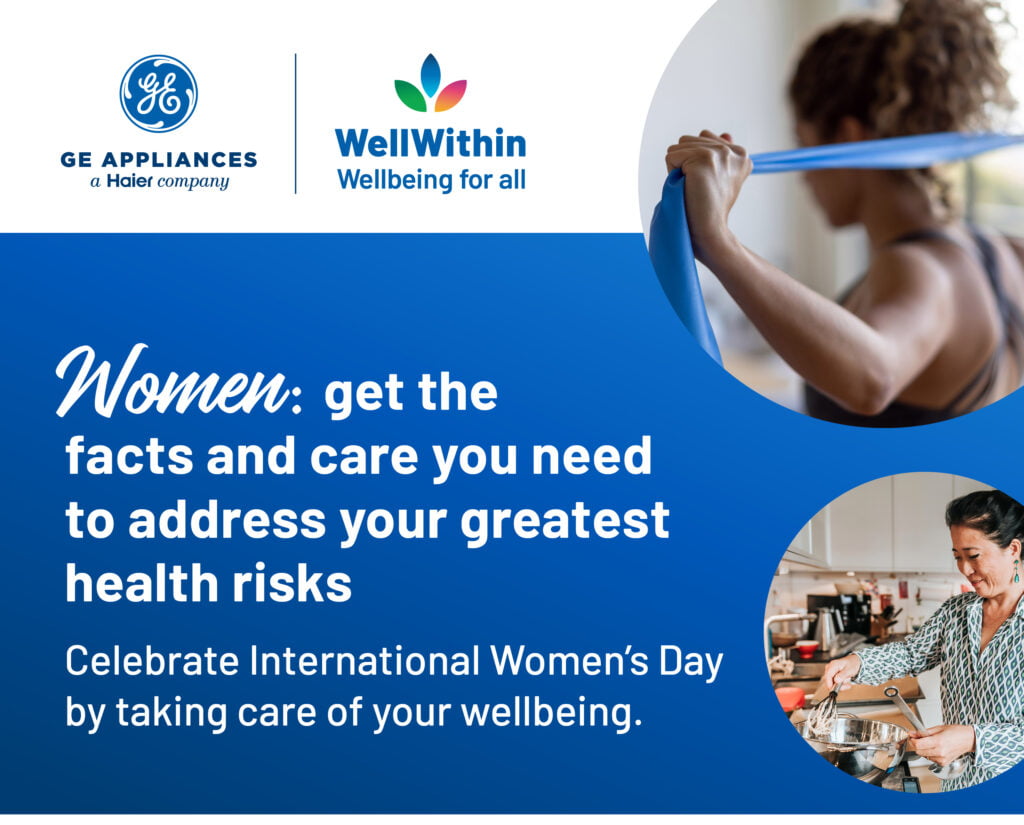 GE

GE APPLIANCES
a Haier company

WellWithin
Wellbeing for all

Women: get the facts and care you need to address your greatest health risks

Celebrate International Women's Day by taking care of your wellbeing.