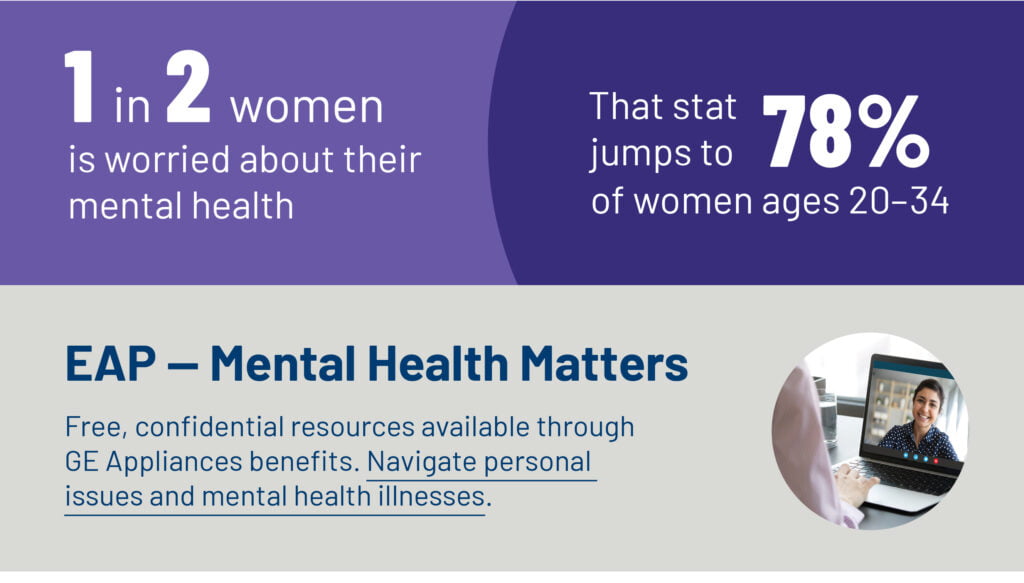 1 in 2 women is worried about their mental health

That stat jumps to 78% of women ages 20–34

EAP — Mental Health Matters

Free, confidential resources available through GE Appliances benefits. Navigate personal issues and mental health illnesses.