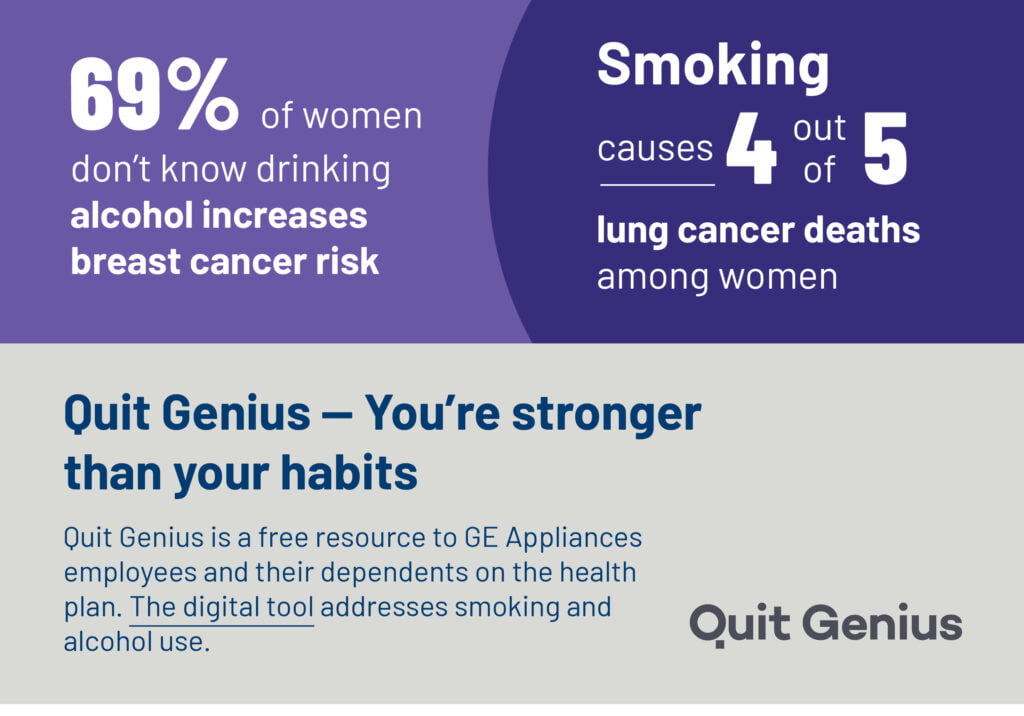 69% of women don't know drinking alcohol increases breast cancer risk

Smoking causes 4 out of 5 lung cancer deaths among women

Quit Genius — You're stronger than your habits

Quit Genius is a free resource to GE Appliances employees and their dependents on the health plan. The digital tool addresses smoking and alcohol use.

Quit Genius