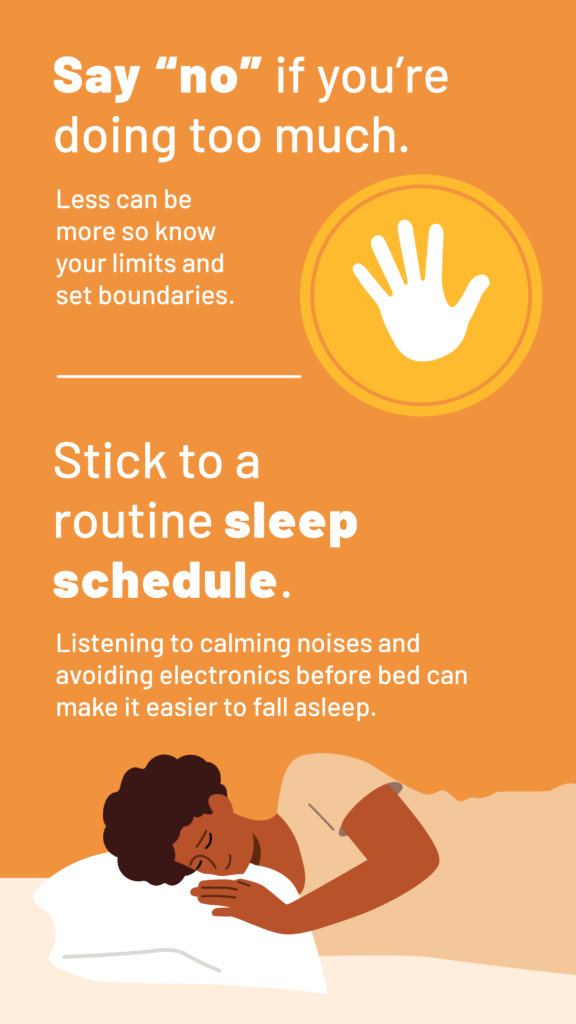 Say “no” if you’re doing too much.

Less can be more so know your limits and set boundaries.

Stick to a routine sleep schedule.

Listening to calming noises and avoiding electronics before bed can make it easier to fall asleep.