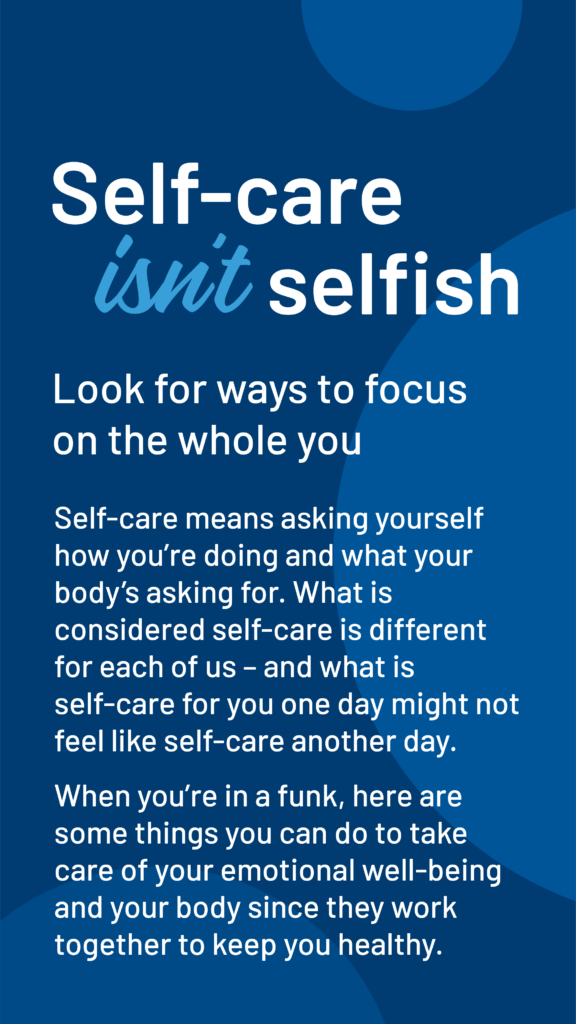 Self-care isn't selfish

Look for ways to focus on the whole you

Self-care means asking yourself how you're doing and what your body's asking for. What is considered self-care is different for each of us – and what is self-care for you one day might not feel like self-care another day.

When you're in a funk, here are some things you can do to take care of your emotional well-being and your body since they work together to keep you healthy.