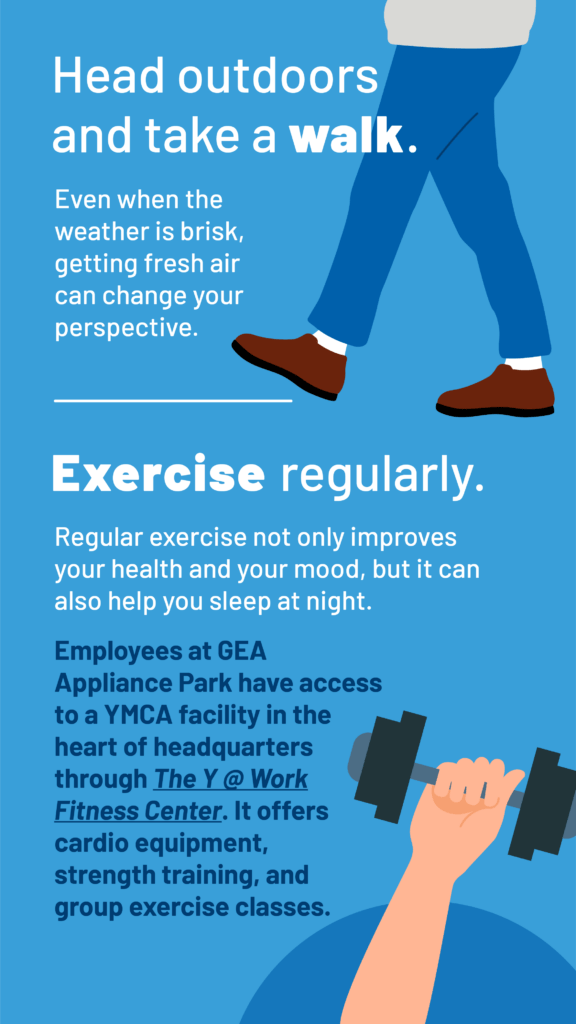 Head outdoors and take a walk.

Even when the weather is brisk, getting fresh air can change your perspective.

Exercise regularly.

Regular exercise not only improves your health and your mood, but it can also help you sleep at night.

Employees at GEA Appliance Park have access to a YMCA facility in the heart of headquarters through The Y @ Work Fitness Center. It offers cardio equipment, strength training, and group exercise classes.